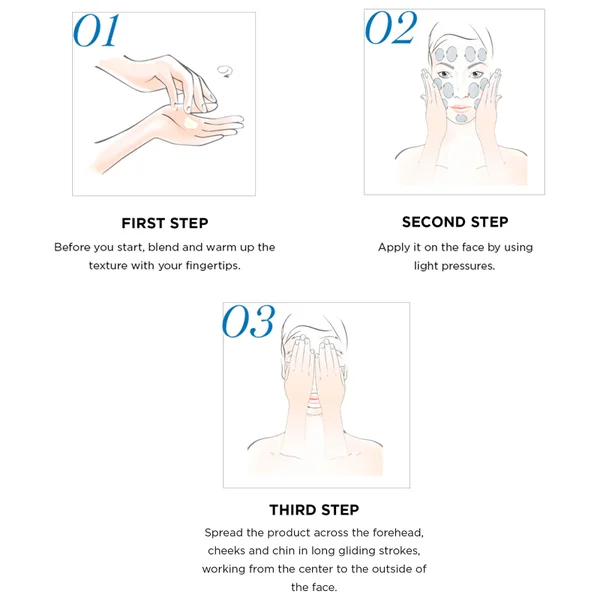 01

FIRST STEP

Before you start, blend and warm up the texture with your fingertips.

02

SECOND STEP

Apply it on the face by using light pressures.

03

THIRD STEP

Spread the product across the forehead, cheeks and chin in long gliding strokes, working from the center to the outside of the face.